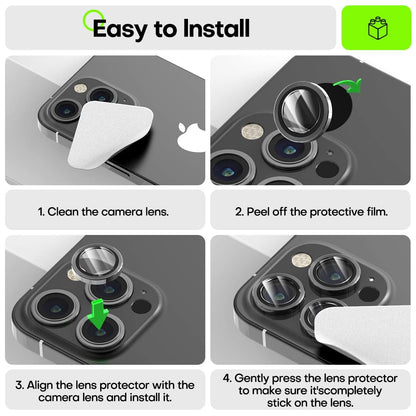 Easy to Install

1. Clean the camera lens.

2. Peel off the protective film.

3. Align the lens protector with the camera lens and install it.

4. Gently press the lens protector to make sure it'scompletely stick on the lens.